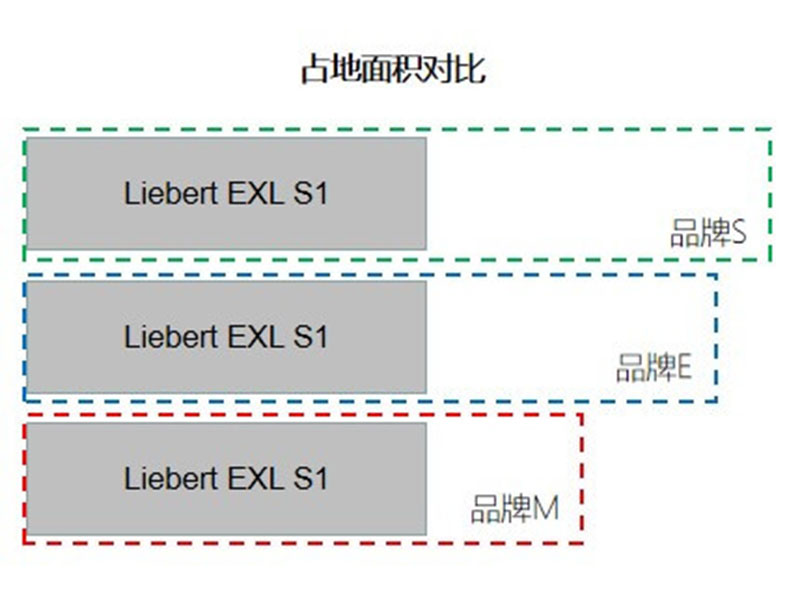 占地面积对比

Liebert EXL S1

品牌S

Liebert EXL S1

品牌E

Liebert EXL S1

品牌M