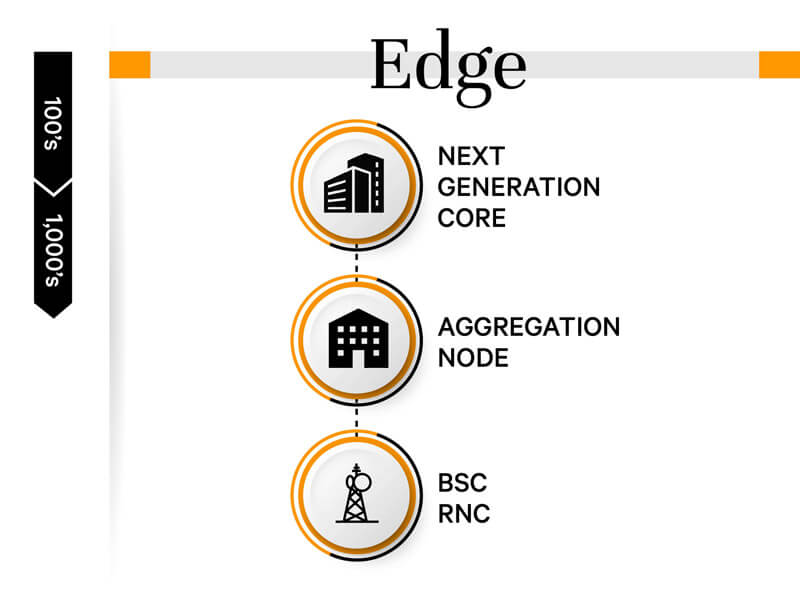 100's
1,000's

Edge

NEXT GENERATION CORE

AGGREGATION NODE

BSC RNC