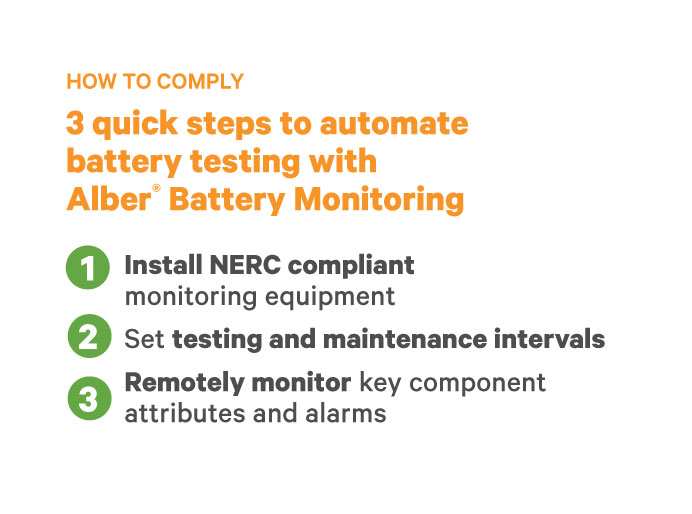 HOW TO COMPLY

3 quick steps to automate battery testing with Alber® Battery Monitoring

1 Install NERC compliant monitoring equipment

2 Set testing and maintenance intervals

3 Remotely monitor key component attributes and alarms